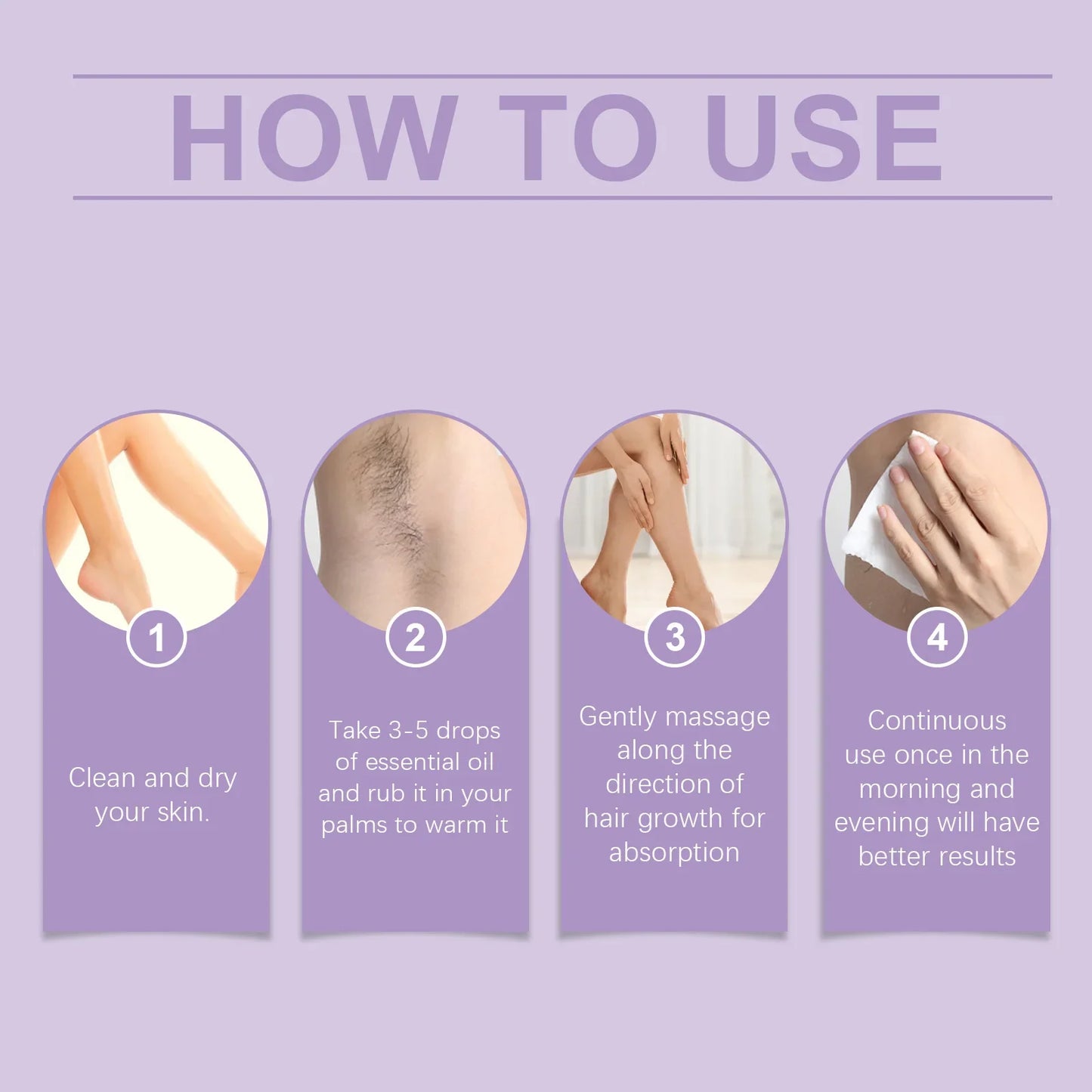 HOW TO USE

1

Clean and dry your skin.

2

Take 3-5 drops of essential oil and rub it in your palms to warm it

3

Gently massage along the direction of hair growth for absorption

4

Continuous use once in the morning and evening will have better results